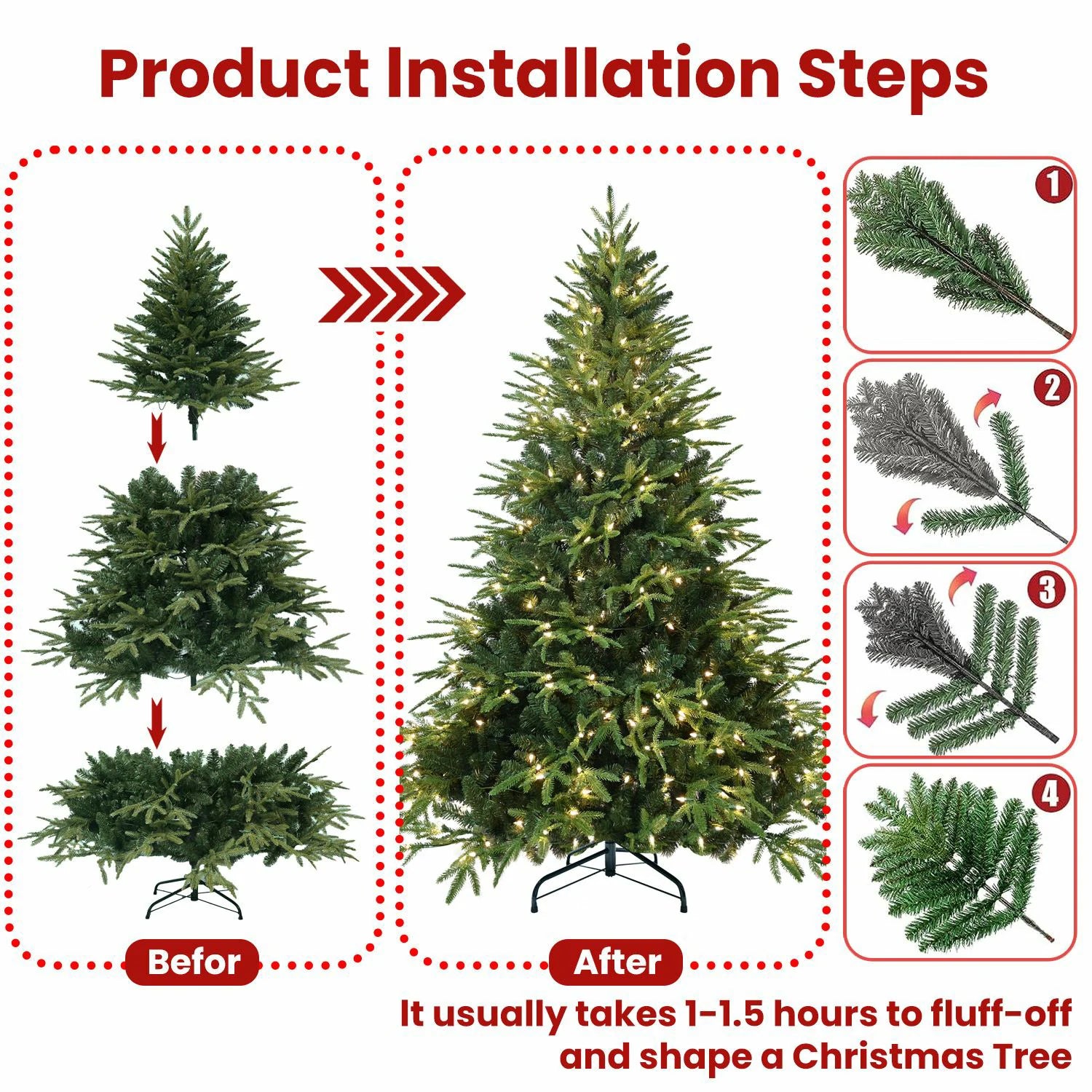 Product Installation Steps

1

2

3

4

Befor

After

It usually takes 1-1.5 hours to fluff-off and shape a Christmas Tree