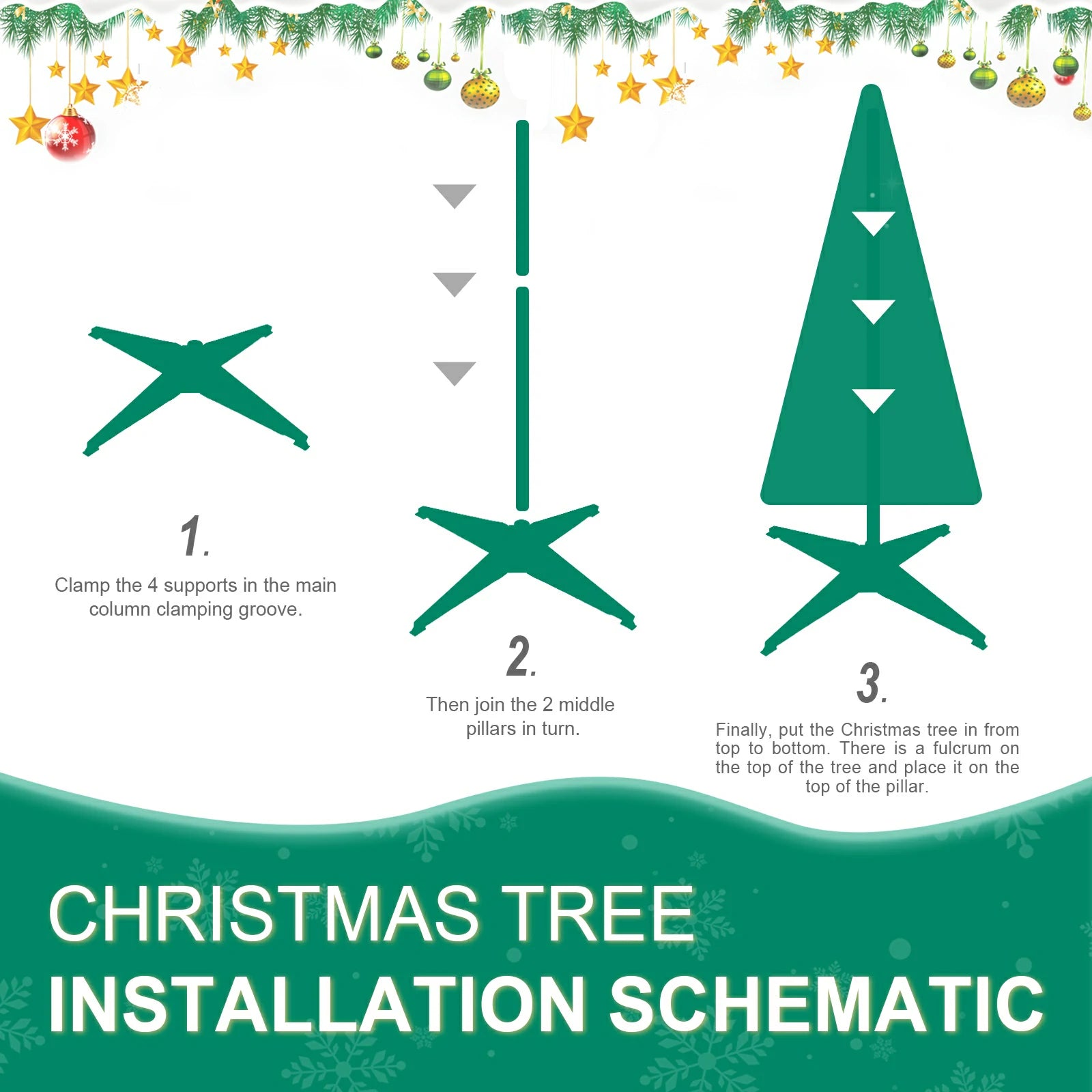 1.

Clamp the 4 supports in the main column clamping groove.

2.

Then join the 2 middle pillars in turn.

3.

Finally, put the Christmas tree in from top to bottom. There is a fulcrum on the top of the tree and place it on the top of the pillar.

CHRISTMAS TREE
INSTALLATION SCHEMATIC